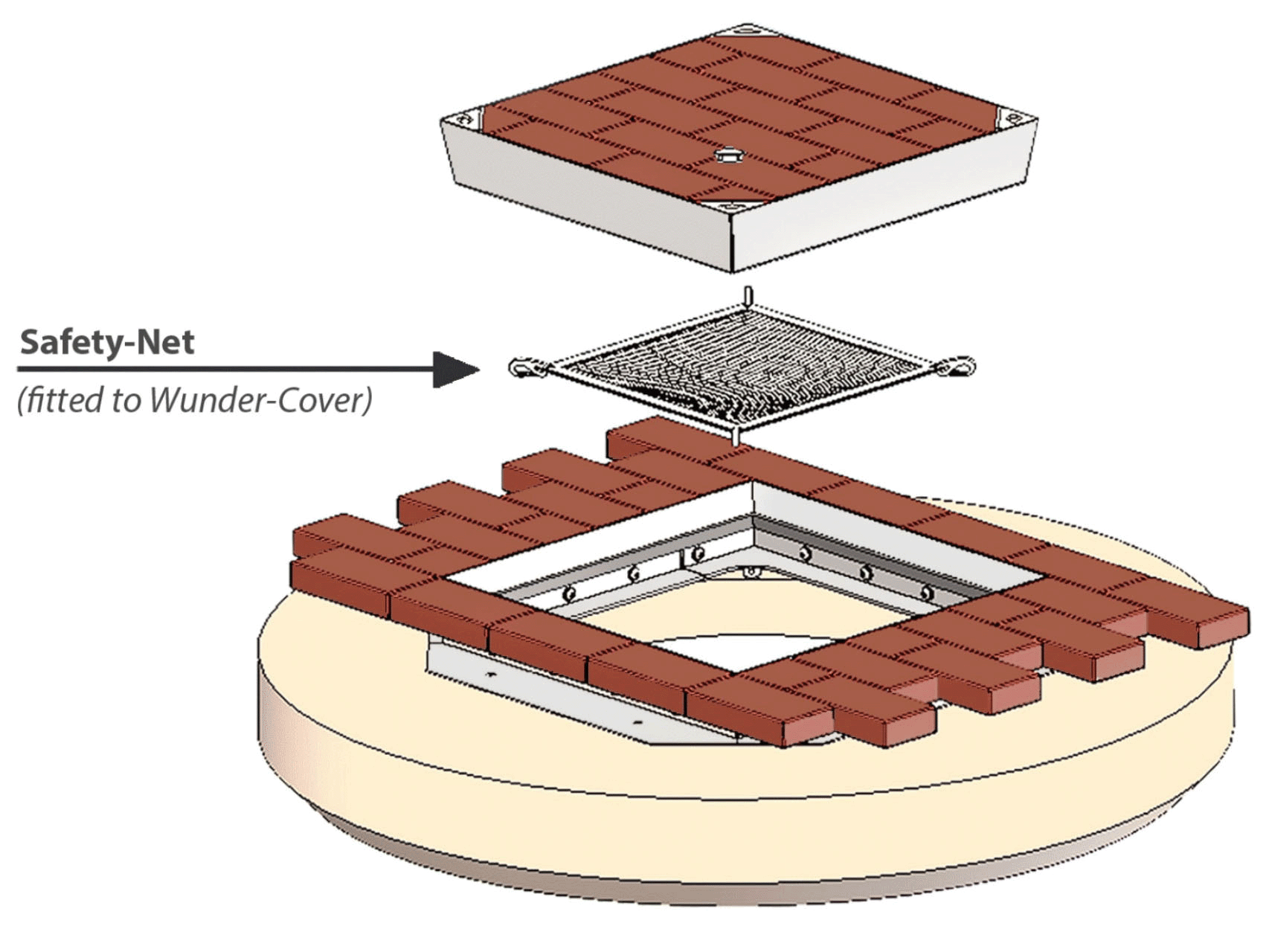 Safety-Net
(fitted to Wunder-Cover)